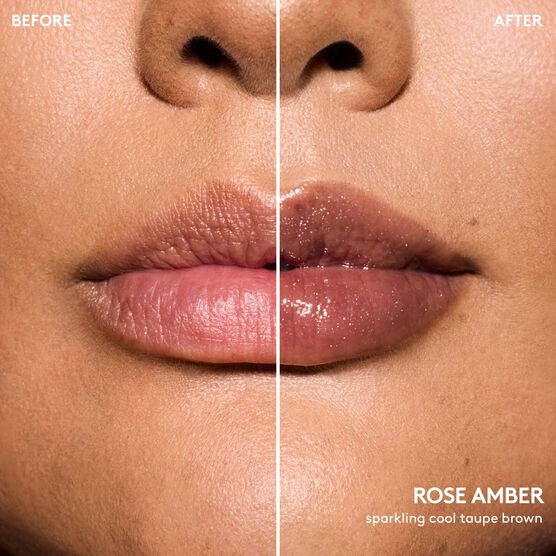 BEFORE

AFTER

ROSE AMBER
sparkling cool taupe brown